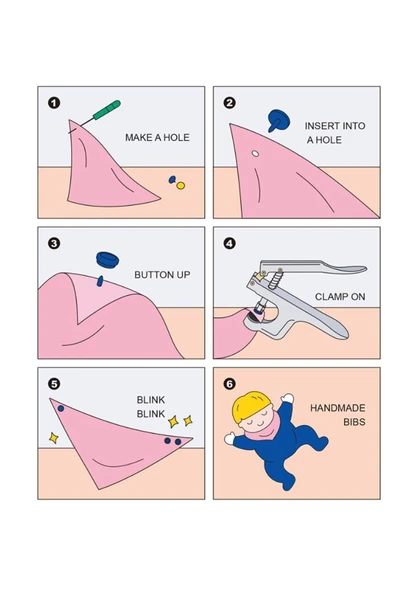 1 MAKE A HOLE

2 INSERT INTO A HOLE

3 BUTTON UP

4 CLAMP ON

5 BLINK BLINK

6 HANDMADE BIBS