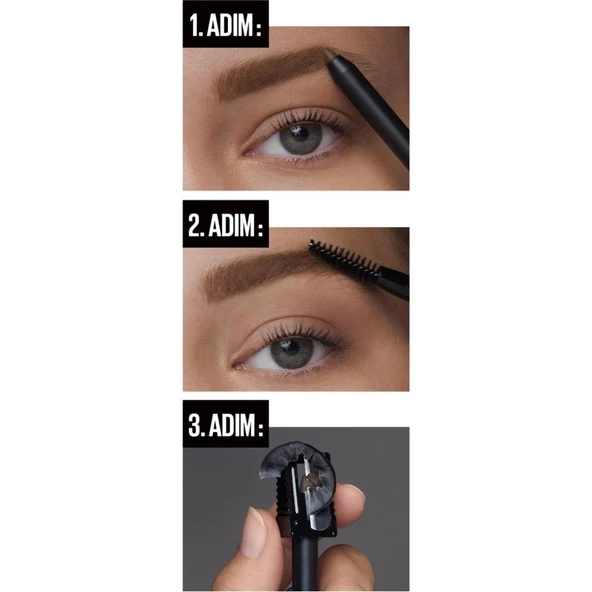 1. ADIM:

2. ADIM:

3. ADIM: