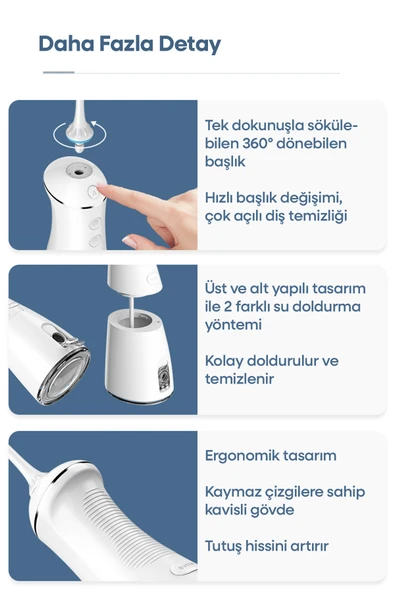 Daha Fazla Detay

Tek dokunuşla sökülebilen 360° dönebilen başlık

Hızlı başlık değişimi, çok açılı diş temizliği

Üst ve alt yapılı tasarım ile 2 farklı su doldurma yöntemi

Kolay doldurulur ve temizlenir

Ergonomik tasarım

Kaymaz çizgilere sahip kavisli gövde

Tutuş hissini artırır