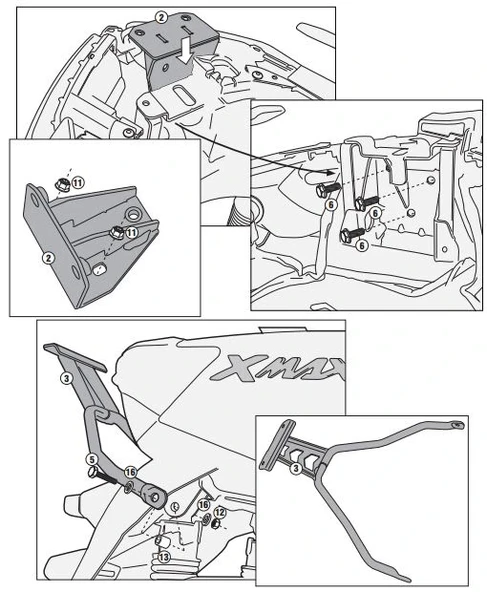 2

11

11

2

6

6

6

XMAX

3

5

16

16

12

13

3