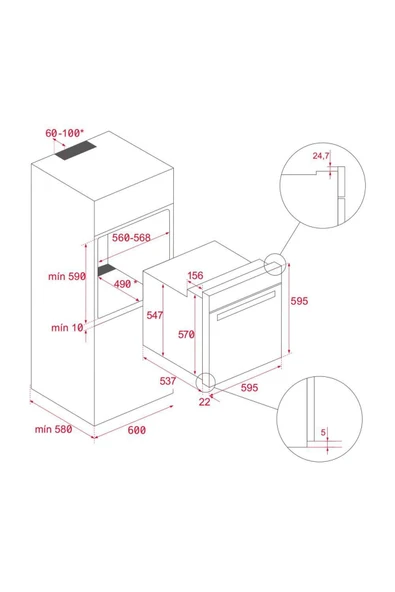 60-100*
24,7
560-568
mín 590
490*
156
595
547
570
mín 10
537
595
22
5
mín 580
600