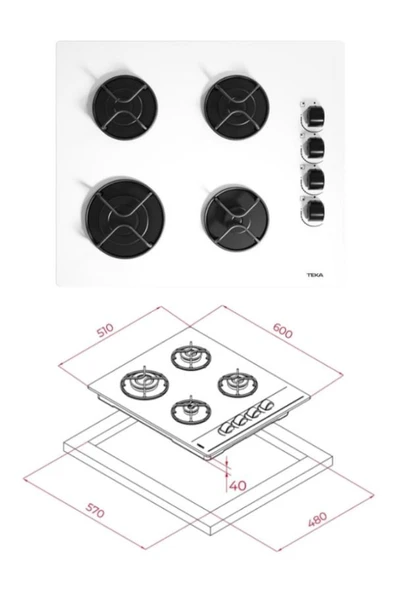 TEKA

510

600

40

570

480