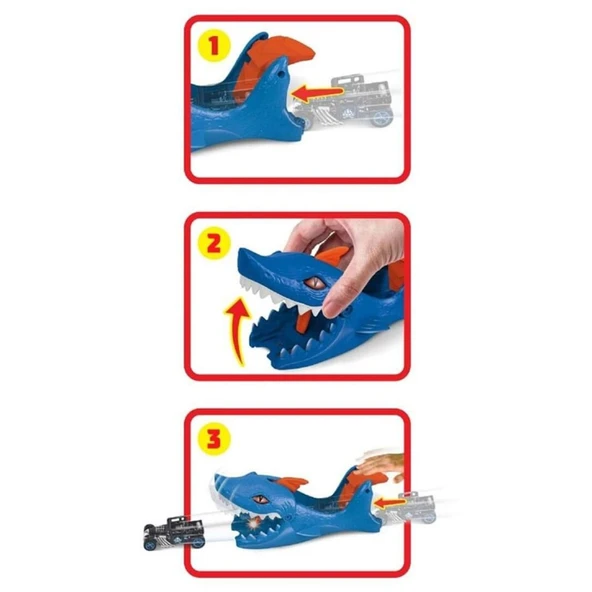 1

2

3