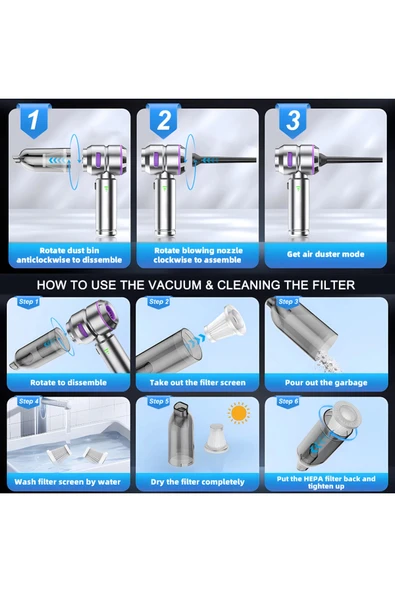 1

Rotate dust bin anticlockwise to dissemble

2

Rotate blowing nozzle clockwise to assemble

3

Get air duster mode

HOW TO USE THE VACUUM & CLEANING THE FILTER

Step 1

Rotate to dissemble

Step 2

Take out the filter screen

Step 3

Pour out the garbage

Step 4

Wash filter screen by water

Step 5

Dry the filter completely

Step 6

Put the HEPA filter back and tighten up