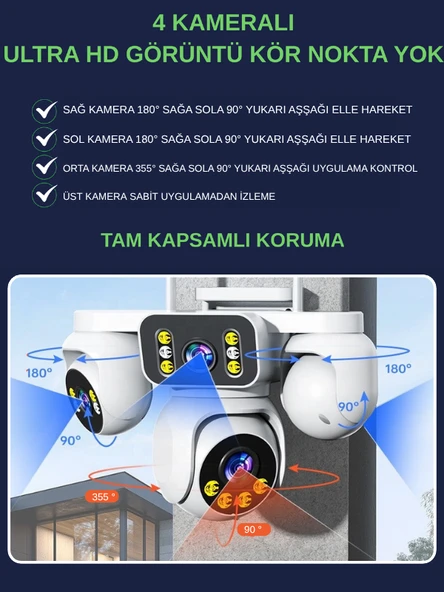 4 KAMERALI
ULTRA HD GÖRÜNTÜ KÖR NOKTA YOK

SAĞ KAMERA 180° SAĞA SOLA 90° YUKARI AŞŞAĞI ELLE HAREKET

SOL KAMERA 180° SAĞA SOLA 90° YUKARI AŞŞAĞI ELLE HAREKET

ORTA KAMERA 355° SAĞA SOLA 90° YUKARI AŞŞAĞI UYGULAMA KONTROL

ÜST KAMERA SABİT UYGULAMADAN İZLEME

TAM KAPSAMLI KORUMA

180°

180°

90°

90°

355 °

90 °