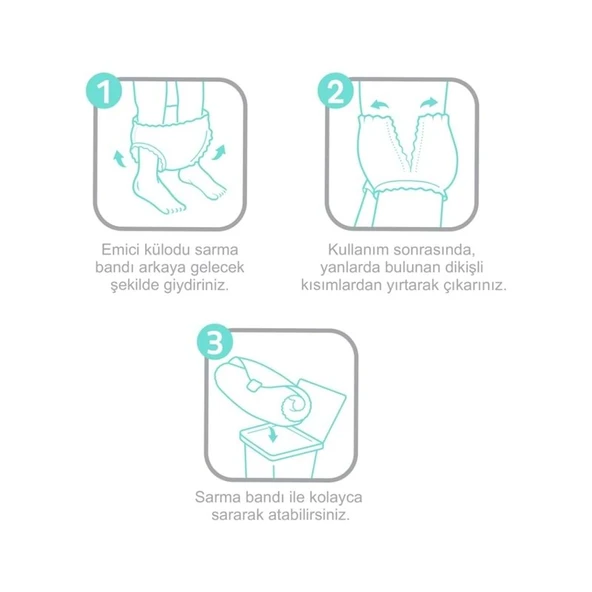 1

Emici külodu sarma bandı arkaya gelecek şekilde giydiriniz.

2

Kullanım sonrasında, yanlarda bulunan dikişli kısımlardan yırtarak çıkarınız.

3

Sarma bandı ile kolayca sararak atabilirsiniz.