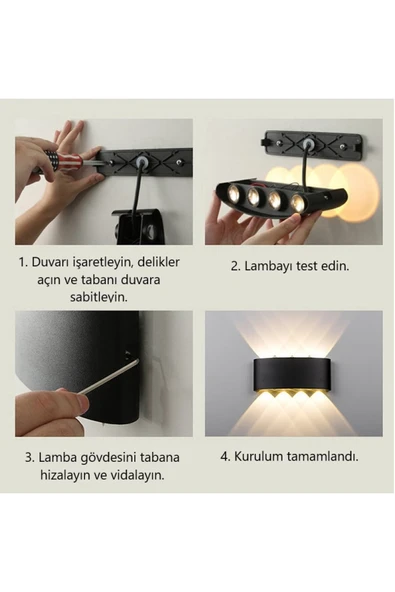 1. Duvarı işaretleyin, delikler açın ve tabanı duvara sabitleyin.

2. Lambayı test edin.

3. Lamba gövdesini tabana hizalayın ve vidalayın.

4. Kurulum tamamlandı.