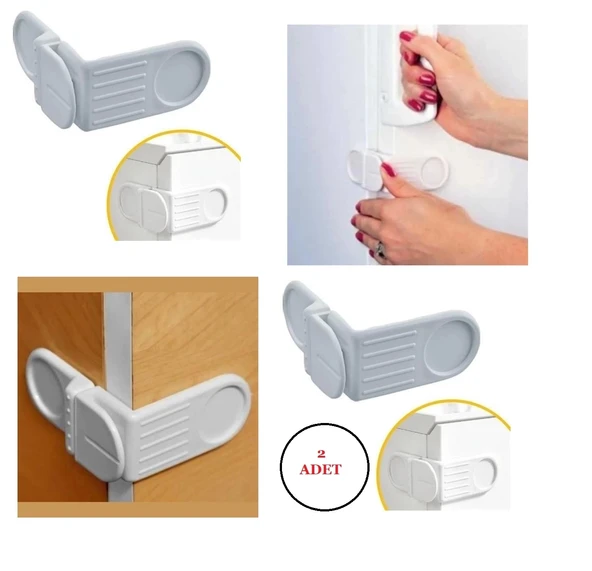 2
ADET