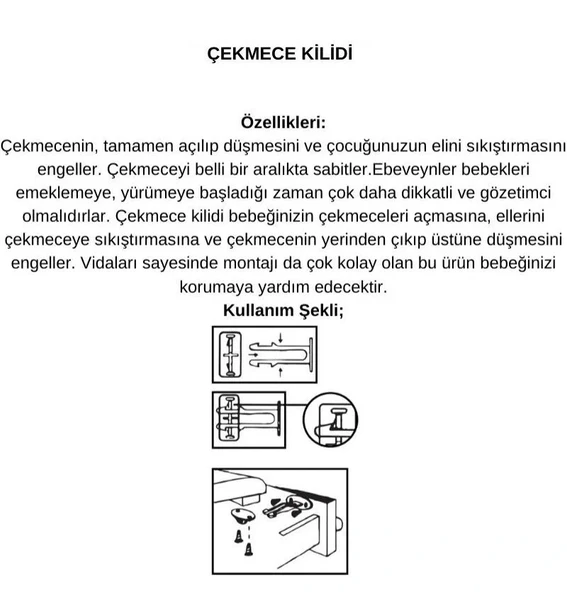 ÇEKMECE KİLİDİ

Özellikleri:
Çekmecenin, tamamen açılıp düşmesini ve çocuğunuzun elini sıkıştırmasını engeller. Çekmeceyi belli bir aralıkta sabitler.Ebeveynler bebekleri emeklemeye, yürümeye başladığı zaman çok daha dikkatli ve gözetimci olmalıdırlar. Çekmece kilidi bebeğinizin çekmeceleri açmasına, ellerini çekmeceye sıkıştırmasına ve çekmecenin yerinden çıkıp üstüne düşmesini engeller. Vidaları sayesinde montajı da çok kolay olan bu ürün bebeğinizi korumaya yardım edecektir.
Kullanım Şekli;