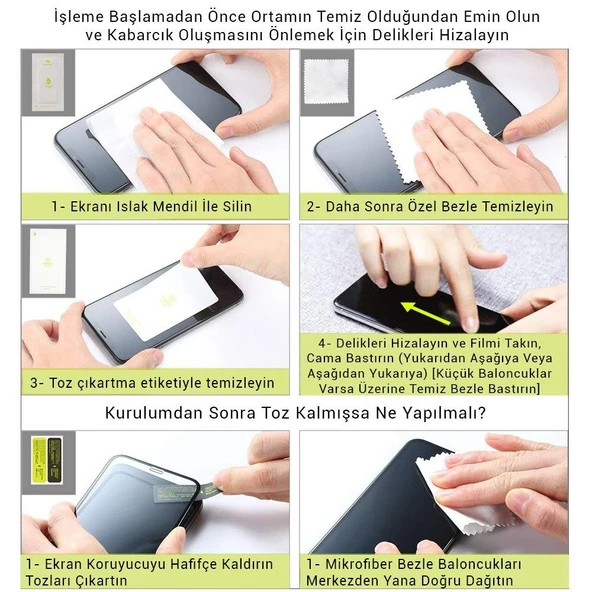 İşleme Başlamadan Önce Ortamın Temiz Olduğundan Emin Olun ve Kabarcık Oluşmasını Önlemek İçin Delikleri Hizalayın

1- Ekranı Islak Mendil İle Silin

2- Daha Sonra Özel Bezle Temizleyin

3- Toz çıkartma etiketiyle temizleyin

4- Delikleri Hizalayın ve Filmi Takın, Cama Bastırın (Yukarıdan Aşağıya Veya Aşağıdan Yukarıya) [Küçük Baloncuklar Varsa Üzerine Temiz Bezle Bastırın]

Kurulumdan Sonra Toz Kalmışsa Ne Yapılmalı?

1- Ekran Koruyucuyu Hafifçe Kaldırın Tozları Çıkartın

1- Mikrofiber Bezle Baloncukları Merkezden Yana Doğru Dağıtın