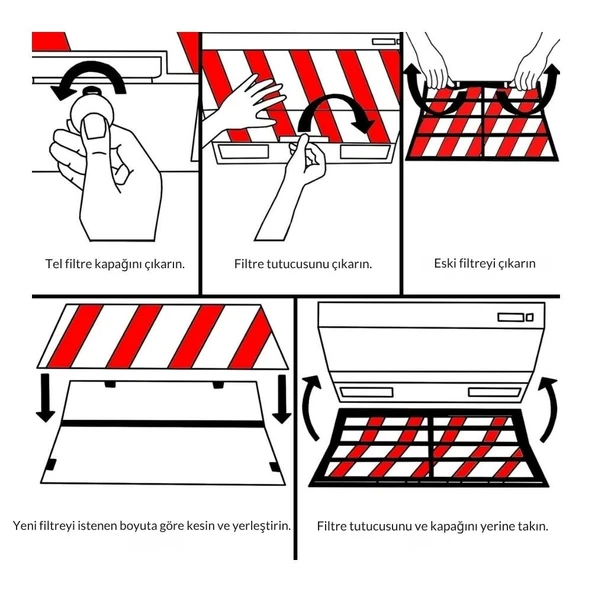 Tel filtre kapağını çıkarın.

Filtre tutucusunu çıkarın.

Eski filtreyi çıkarın

Yeni filtreyi istenen boyuta göre kesin ve yerleştirin.

Filtre tutucusunu ve kapağını yerine takın.