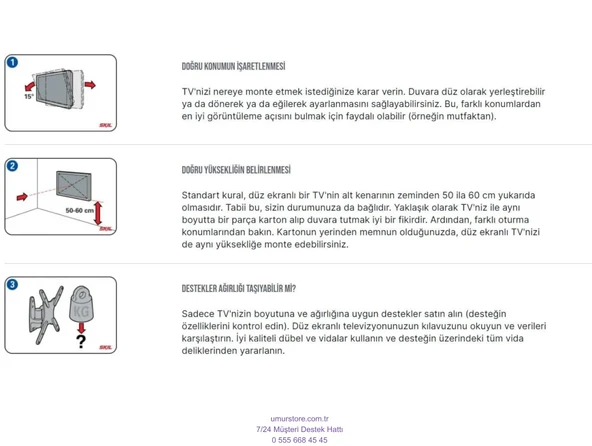 1

15°

SKIL

DOĞRU KONUMUN İŞARETLENMESİ

TV'nizi nereye monte etmek istediğinize karar verin. Duvara düz olarak yerleştirebilir ya da dönerek ya da eğilerek ayarlanmasını sağlayabilirsiniz. Bu, farklı konumlardan en iyi görüntüleme açısını bulmak için faydalı olabilir (örneğin mutfaktan).

2

50-60 cm

SKIL

DOĞRU YÜKSEKLİĞİN BELİRLENMESİ

Standart kural, düz ekranlı bir TV'nin alt kenarının zeminden 50 ila 60 cm yukarıda olmasıdır. Tabii bu, sizin durumunuza da bağlıdır. Yaklaşık olarak TV'niz ile aynı boyutta bir parça karton alıp duvara tutmak iyi bir fikirdir. Ardından, farklı oturma konumlarından bakın. Kartonun yerinden memnun olduğunuzda, düz ekranlı TV'nizi de aynı yüksekliğe monte edebilirsiniz.

3

KG

?

SKIL

DESTEKLER AĞIRLIĞI TAŞIYABİLİR Mİ?

Sadece TV'nizin boyutuna ve ağırlığına uygun destekler satın alın (desteğin özelliklerini kontrol edin). Düz ekranlı televizyonunuzun kılavuzunu okuyun ve verileri karşılaştırın. İyi kaliteli dübel ve vidalar kullanın ve desteğin üzerindeki tüm vida deliklerinden yararlanın.

umurstore.com.tr
7/24 Müşteri Destek Hattı
0 555 668 45 45