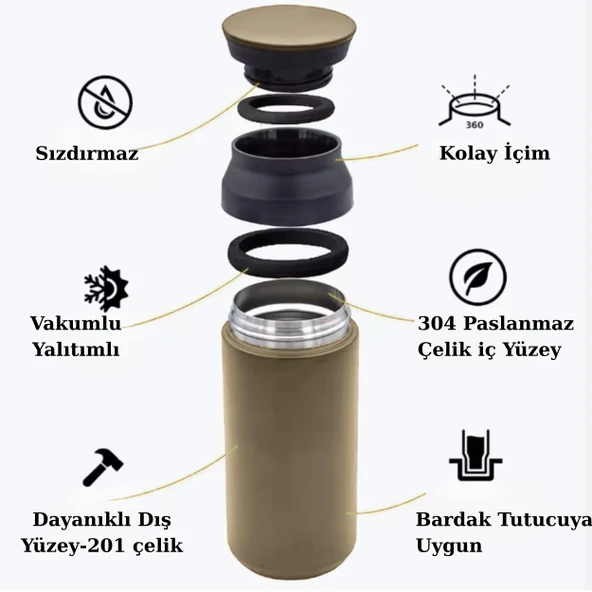 Sızdırmaz

360

Kolay İçim

Vakumlu Yalıtımlı

304 Paslanmaz Çelik iç Yüzey

Dayanıklı Dış Yüzey-201 çelik

Bardak Tutucuya Uygun