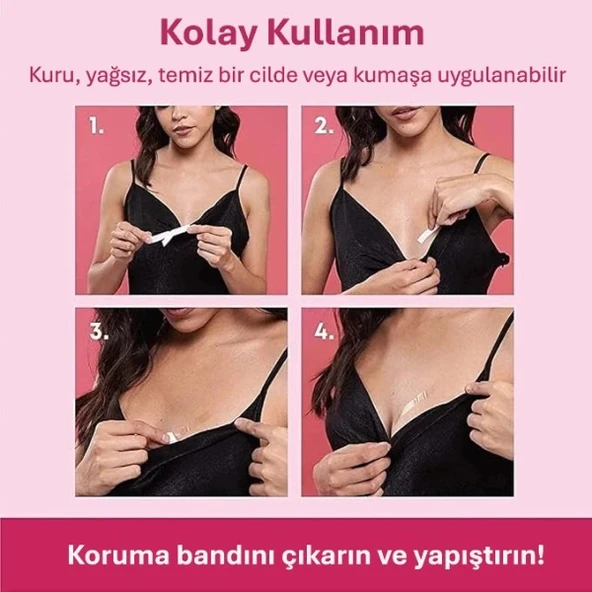 Kolay Kullanım

Kuru, yağsız, temiz bir cilde veya kumaşa uygulanabilir

1.

2.

3.

4.

Koruma bandını çıkarın ve yapıştırın!