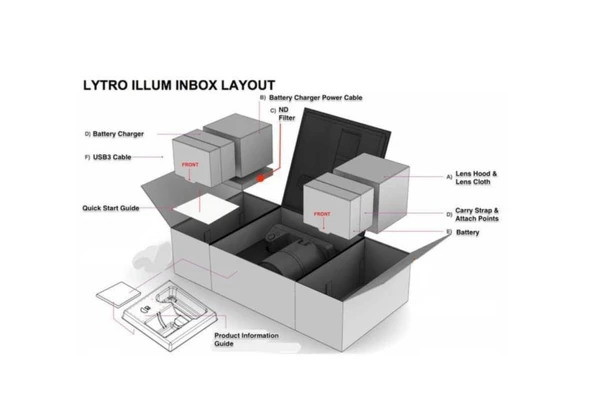 LYTRO ILLUM INBOX LAYOUT

B) Battery Charger Power Cable

C) ND Filter

D) Battery Charger

F) USB3 Cable

FRONT

Quick Start Guide

A) Lens Hood & Lens Cloth

FRONT

D) Carry Strap & Attach Points

E) Battery

Product Information Guide