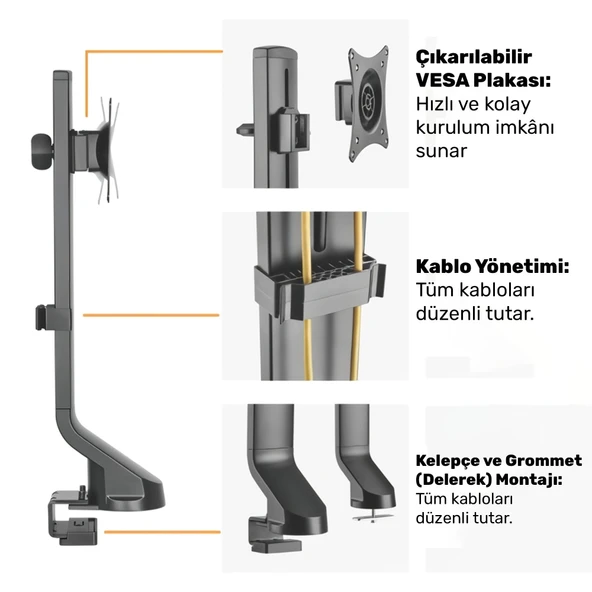 Çıkarılabilir VESA Plakası:
Hızlı ve kolay kurulum imkânı sunar

Kablo Yönetimi:
Tüm kabloları düzenli tutar.

Kelepçe ve Grommet (Delerek) Montajı:
Tüm kabloları düzenli tutar.