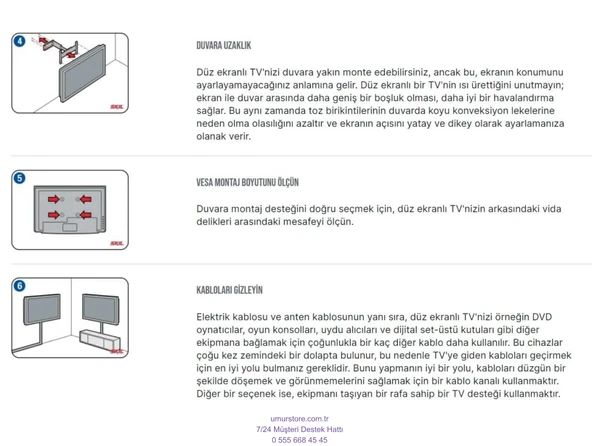 4

SKIL

DUVARA UZAKLIK

Düz ekranlı TV'nizi duvara yakın monte edebilirsiniz, ancak bu, ekranın konumunu ayarlayamayacağınız anlamına gelir. Düz ekranlı bir TV'nin ısı ürettiğini unutmayın; ekran ile duvar arasında daha geniş bir boşluk olması, daha iyi bir havalandırma sağlar. Bu aynı zamanda toz birikintilerinin duvarda koyu konveksiyon lekelerine neden olma olasılığını azaltır ve ekranın açısını yatay ve dikey olarak ayarlamanıza olanak verir.

5

SKIL

VESA MONTAJ BOYUTUNU ÖLÇÜN

Duvara montaj desteğini doğru seçmek için, düz ekranlı TV'nizin arkasındaki vida delikleri arasındaki mesafeyi ölçün.

6

SKIL

KABLOLARI GİZLEYİN

Elektrik kablosu ve anten kablosunun yanı sıra, düz ekranlı TV'nizi örneğin DVD oynatıcılar, oyun konsolları, uydu alıcıları ve dijital set-üstü kutuları gibi diğer ekipmana bağlamak için çoğunlukla bir kaç diğer kablo daha kullanılır. Bu cihazlar çoğu kez zemindeki bir dolapta bulunur, bu nedenle TV'ye giden kabloları geçirmek için en iyi yolu bulmanız gereklidir. Bunu yapmanın iyi bir yolu, kabloları düzgün bir şekilde döşemek ve görünmemelerini sağlamak için bir kablo kanalı kullanmaktır. Diğer bir seçenek ise, ekipmanı taşıyan bir rafa sahip bir TV desteği kullanmaktır.

umurstore.com.tr
7/24 Müşteri Destek Hattı
0 555 668 45 45