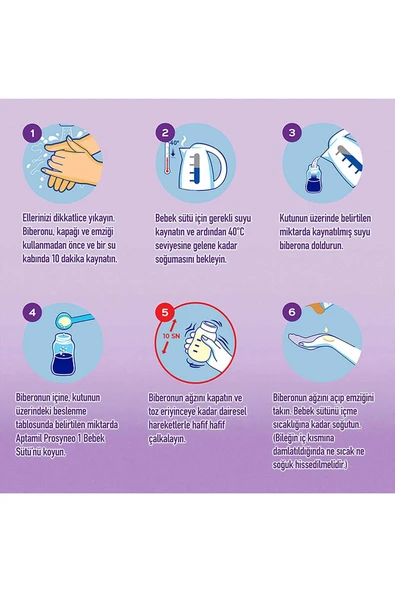 1

Ellerinizi dikkatlice yıkayın. Biberonu, kapağı ve emziği kullanmadan önce ve bir su kabında 10 dakika kaynatın.

2

40°

Bebek sütü için gerekli suyu kaynatın ve ardından 40°C seviyesine gelene kadar soğumasını bekleyin.

3

Kutunun üzerinde belirtilen miktarda kaynatılmış suyu biberona doldurun.

4

Biberonun içine, kutunun üzerindeki beslenme tablosunda belirtilen miktarda Aptamil Prosyneo 1 Bebek Sütü'nü koyun.

5

10 SN

Biberonun ağzını kapatın ve toz eriyinceye kadar dairesel hareketlerle hafif hafif çalkalayın.

6

Biberonun ağzını açıp emziğini takın. Bebek sütünü içme sıcaklığına kadar soğutun. (Bileğin iç kısmına damlatıldığında ne sıcak ne soğuk hissedilmelidir.)