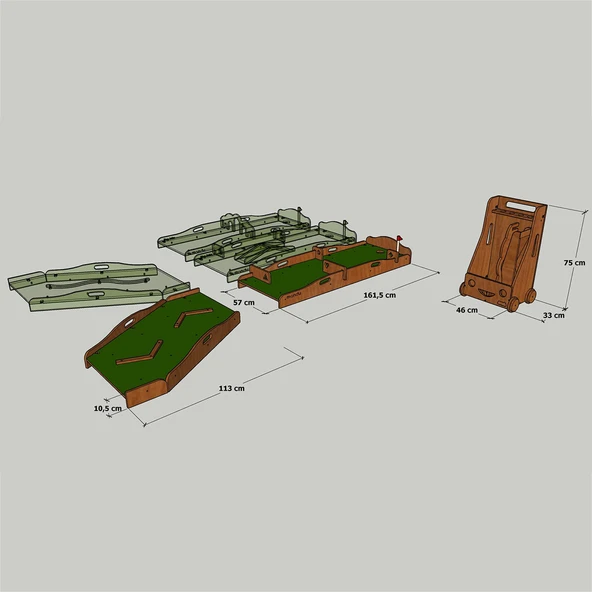 57 cm

161,5 cm

75 cm

46 cm

33 cm

113 cm

10,5 cm