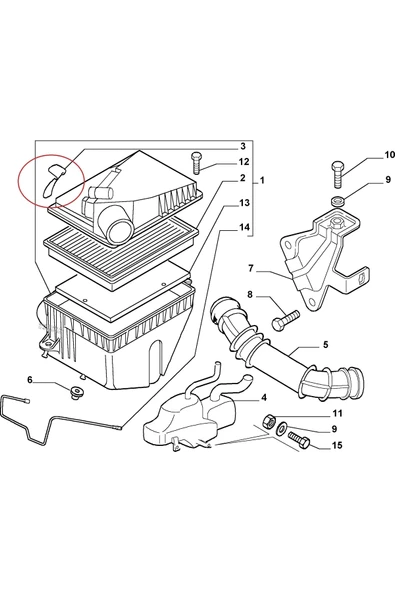 3
12
2
1
13
14
10
9
7
8
5
6
4
11
9
15