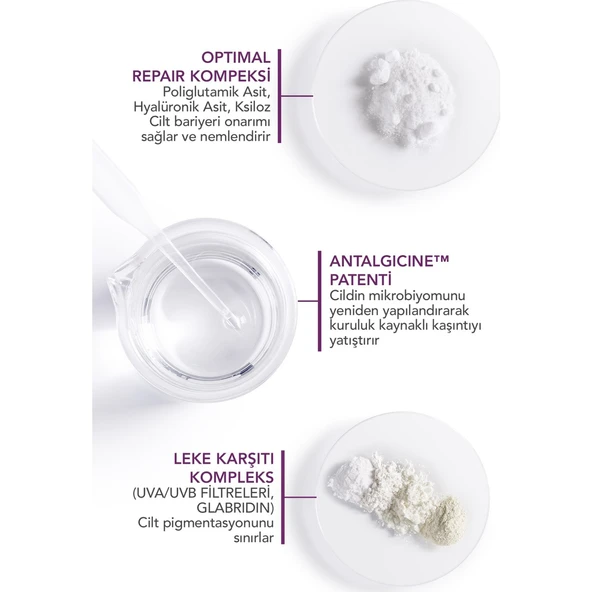 OPTIMAL REPAIR KOMPEKSİ
Poliglutamik Asit, Hyalüronik Asit, Ksiloz
Cilt bariyeri onarımı sağlar ve nemlendirir

ANTALGICINE™ PATENTİ
Cildin mikrobiyomunu yeniden yapılandırarak kuruluk kaynaklı kaşıntıyı yatıştırır

LEKE KARŞITI KOMPLEKS
(UVA/UVB FİLTRELERİ, GLABRIDIN)
Cilt pigmentasyonunu sınırlar