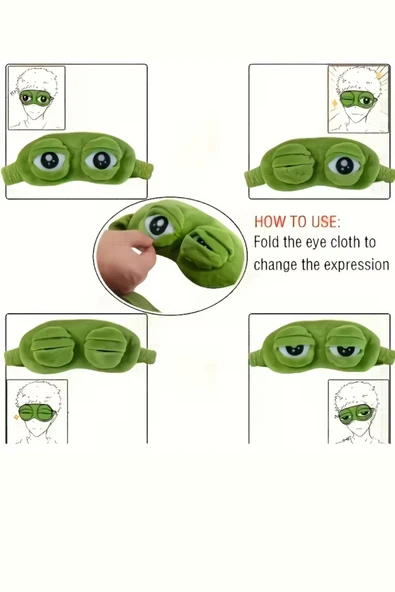 HOW TO USE:
Fold the eye cloth to change the expression