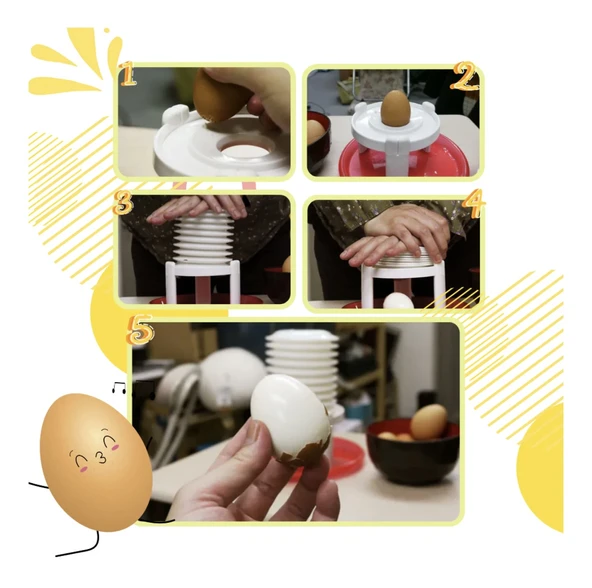 1
2
3
4
5