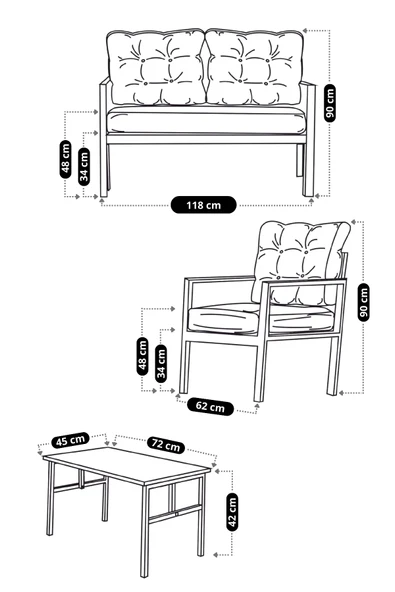 90 cm
48 cm
34 cm
118 cm
90 cm
48 cm
34 cm
62 cm
45 cm
72 cm
42 cm