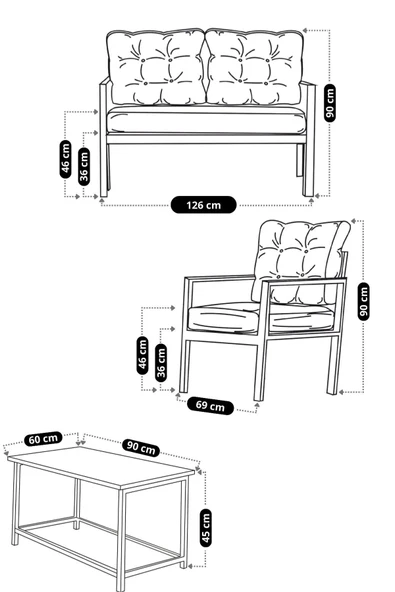 90 cm
46 cm
36 cm
126 cm
90 cm
46 cm
36 cm
69 cm
60 cm
90 cm
45 cm