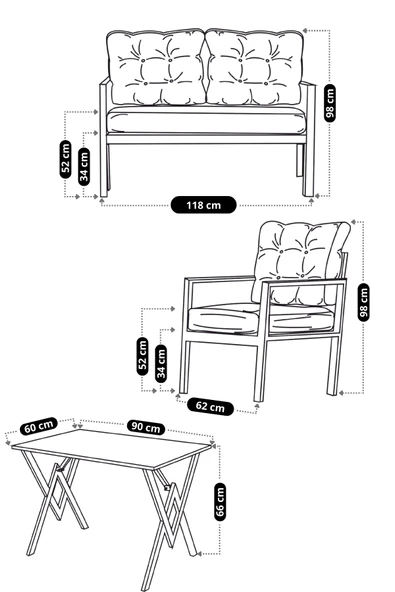 98 cm
52 cm
34 cm
118 cm
98 cm
52 cm
34 cm
62 cm
60 cm
90 cm
66 cm