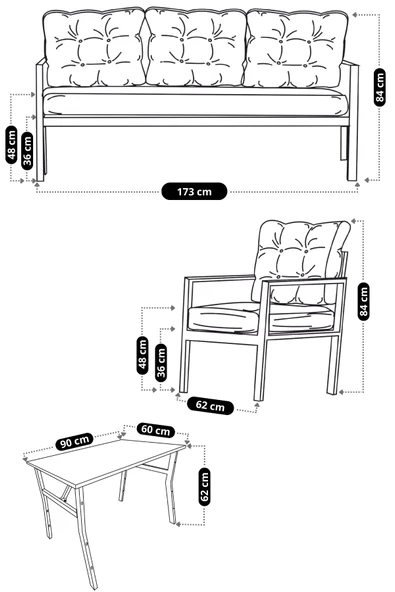 84 cm
48 cm
36 cm
173 cm
84 cm
48 cm
36 cm
62 cm
90 cm
60 cm
62 cm