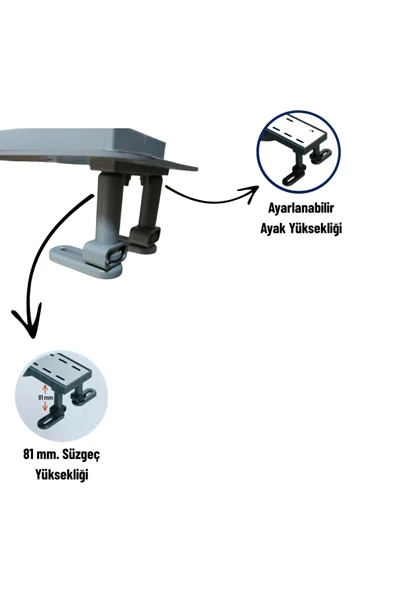 Ayarlanabilir Ayak Yüksekliği

81 mm

81 mm. Süzgeç Yüksekliği