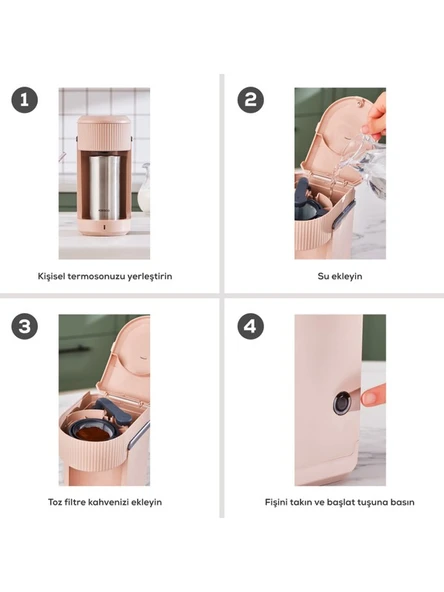 1

Kişisel termosonuzu yerleştirin

2

Su ekleyin

3

Toz filtre kahvenizi ekleyin

4

Fişini takın ve başlat tuşuna basın