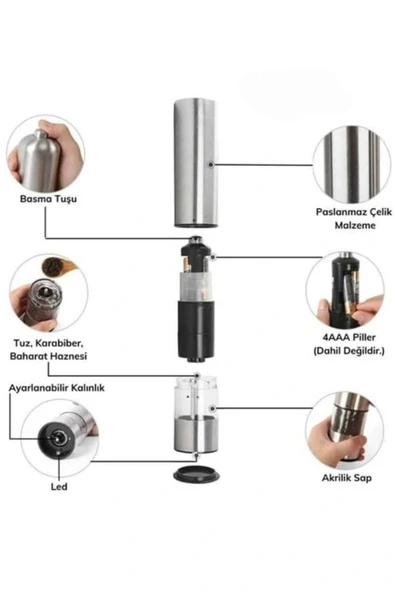 Basma Tuşu

Paslanmaz Çelik Malzeme

Tuz, Karabiber, Baharat Haznesi

4AAA Piller (Dahil Değildir.)

Ayarlanabilir Kalınlık

Led

Akrilik Sap