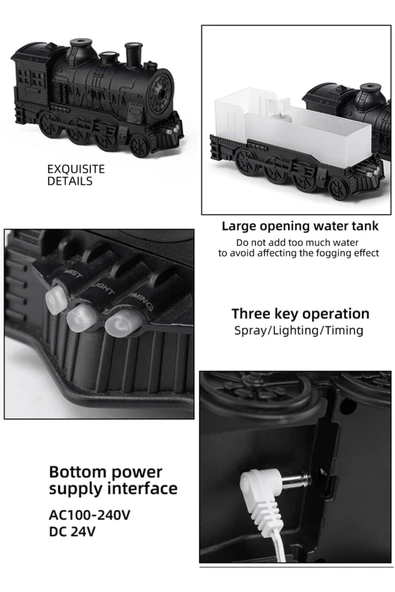 EXQUISITE
DETAILS

Large opening water tank
Do not add too much water
to avoid affecting the fogging effect

MIST LIGHT TIMING

Three key operation
Spray/Lighting/Timing

Bottom power supply interface
AC100-240V
DC 24V