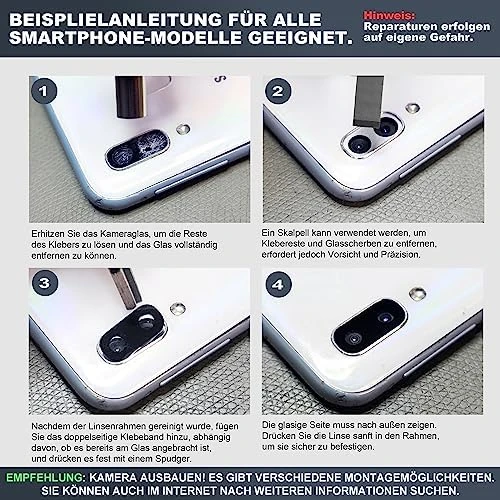 BEISPLIELANLEITUNG FÜR ALLE SMARTPHONE-MODELLE GEEIGNET.

Hinweis:
Reparaturen erfolgen auf eigene Gefahr.

1

Erhitzen Sie das Kameraglas, um die Reste des Klebers zu lösen und das Glas vollständig entfernen zu können.

2

Ein Skalpell kann verwendet werden, um Klebereste und Glasscherben zu entfernen, erfordert jedoch Vorsicht und Präzision.

3

Nachdem der Linsenrahmen gereinigt wurde, fügen Sie das doppelseitige Klebeband hinzu, abhangig davon, ob es bereits am Glas angebracht ist, und drücken es fest mit einem Spudger.

4

Die glasige Seite muss nach außen zeigen. Drücken Sie die Linse sanft in den Rahmen, um sie sicher zu befestigen.

EMPFEHLUNG: KAMERA AUSBAUEN! ES GIBT VERSCHIEDENE MONTAGEMÖGLICHKEITEN. SIE KÖNNEN AUCH IM INTERNET NACH WEITEREN INFORMATIONEN SUCHEN.