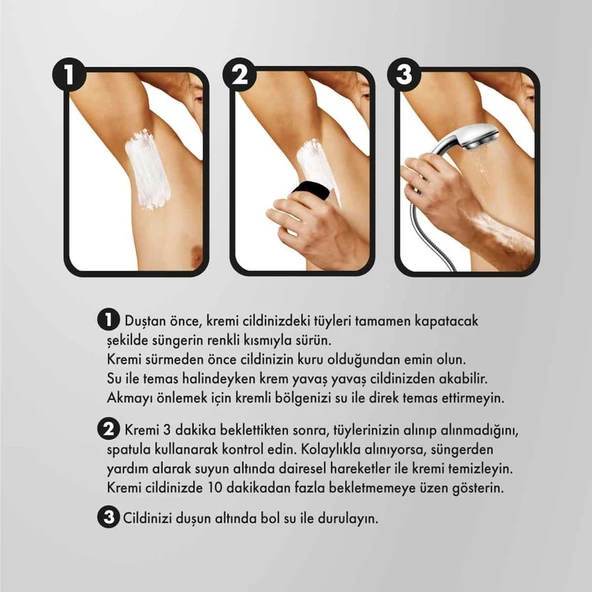 1

2

3

1 Duştan önce, kremi cildinizdeki tüyleri tamamen kapatacak şekilde süngerin renkli kısmıyla sürün.
Kremi sürmeden önce cildinizin kuru olduğundan emin olun.
Su ile temas halindeyken krem yavaş yavaş cildinizden akabilir.
Akmayı önlemek için kremli bölgenizi su ile direk temas ettirmeyin.

2 Kremi 3 dakika beklettikten sonra, tüylerinizin alınıp alınmadığını, spatula kullanarak kontrol edin. Kolaylıkla alınıyorsa, süngerden yardım alarak suyun altında dairesel hareketler ile kremi temizleyin.
Kremi cildinizde 10 dakikadan fazla bekletmemeye üzen gösterin.

3 Cildinizi duşun altında bol su ile durulayın.