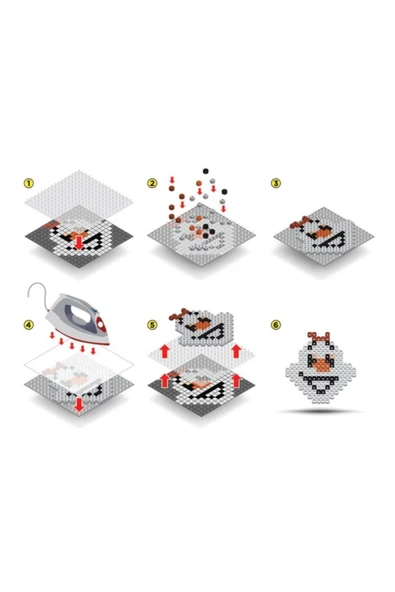 1
2
3
4
5
6