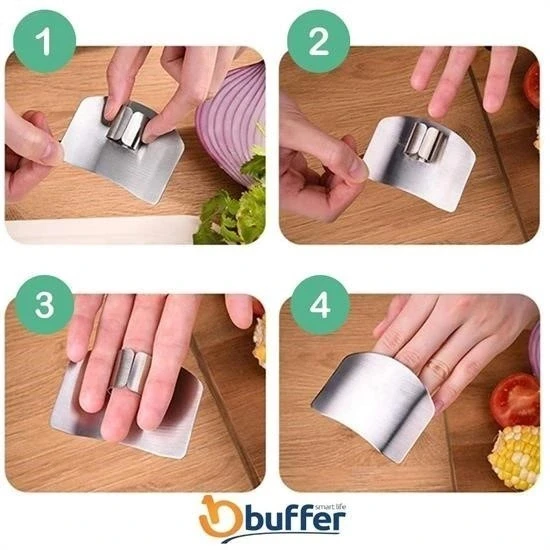 1

2

3

4

smart life
buffer