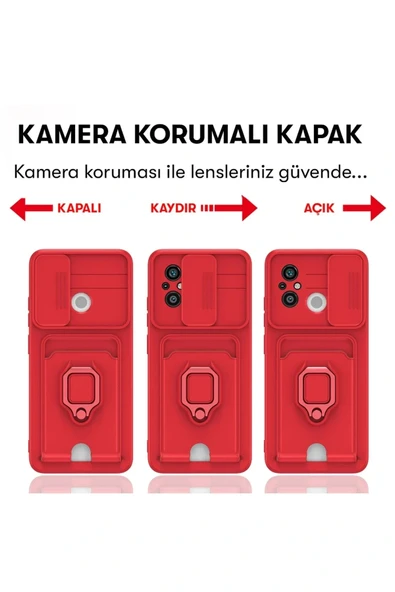 KAMERA KORUMALI KAPAK

Kamera koruması ile lensleriniz güvende...

KAPALI

KAYDIR

AÇIK