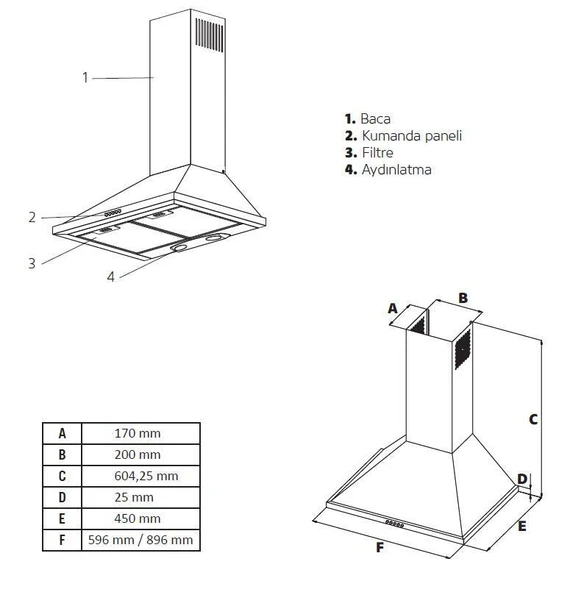 1
2
3
4

1. Baca
2. Kumanda paneli
3. Filtre
4. Aydınlatma

A
B
C
D
E
F

| A | 170 mm |
|---|---|
| B | 200 mm |
| C | 604,25 mm |
| D | 25 mm |
| E | 450 mm |
| F | 596 mm / 896 mm |