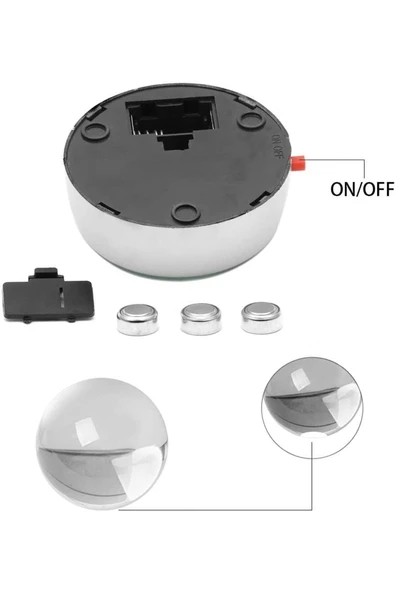 ON OFF

ON/OFF