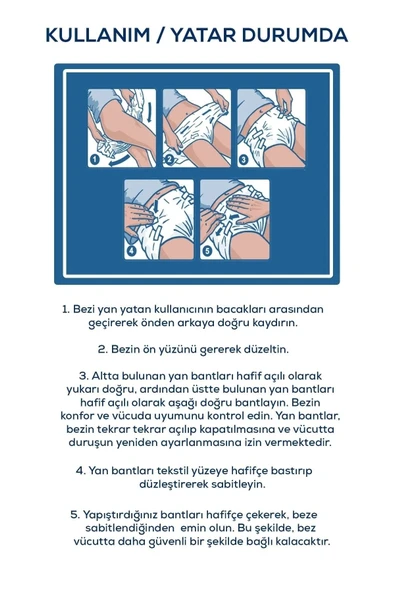 KULLANIM / YATAR DURUMDA

1
2
3
4
5

1. Bezi yan yatan kullanıcının bacakları arasından geçirerek önden arkaya doğru kaydırın.

2. Bezin ön yüzünü gererek düzeltin.

3. Altta bulunan yan bantları hafif açılı olarak yukarı doğru, ardından üstte bulunan yan bantları hafif açılı olarak aşağı doğru bantlayın. Bezin konfor ve vücuda uyumunu kontrol edin. Yan bantlar, bezin tekrar tekrar açılıp kapatılmasına ve vücutta duruşun yeniden ayarlanmasına izin vermektedir.

4. Yan bantları tekstil yüzeye hafifçe bastırıp düzleştirerek sabitleyin.

5. Yapıştırdığınız bantları hafifçe çekerek, beze sabitlendiğinden emin olun. Bu şekilde, bez vücutta daha güvenli bir şekilde bağlı kalacaktır.