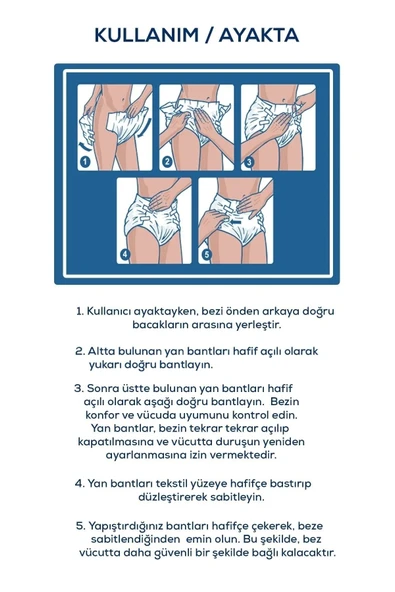 KULLANIM / AYAKTA

1

2

3

4

5

1. Kullanıcı ayaktayken, bezi önden arkaya doğru bacakların arasına yerleştir.

2. Altta bulunan yan bantları hafif açılı olarak yukarı doğru bantlayın.

3. Sonra üstte bulunan yan bantları hafif açılı olarak aşağı doğru bantlayın. Bezin konfor ve vücuda uyumunu kontrol edin. Yan bantlar, bezin tekrar tekrar açılıp kapatılmasına ve vücutta duruşun yeniden ayarlanmasına izin vermektedir.

4. Yan bantları tekstil yüzeye hafifçe bastırıp düzleştirerek sabitleyin.

5. Yapıştırdığınız bantları hafifçe çekerek, beze sabitlendiğinden emin olun. Bu şekilde, bez vücutta daha güvenli bir şekilde bağlı kalacaktır.