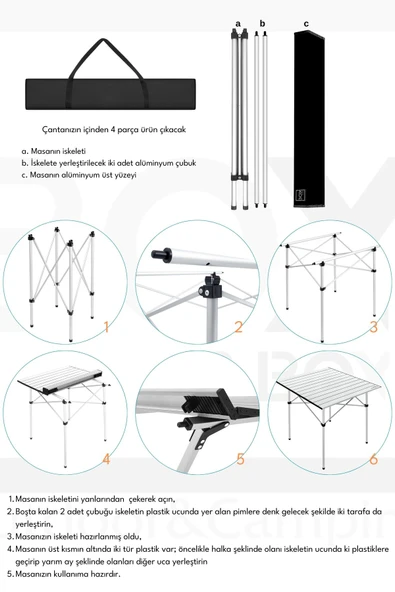 a b c

Çantanızın içinden 4 parça ürün çıkacak

a. Masanın iskeleti
b. İskelete yerleştirilecek iki adet alüminyum çubuk
c. Masanın alüminyum üst yüzeyi

1 2 3

4 5 6

1. Masanın iskeletini yanlarından çekerek açın,
2. Boşta kalan 2 adet çubuğu iskeletin plastik ucunda yer alan pimlere denk gelecek şekilde iki tarafa da yerleştirin,
3. Masanızın iskeleti hazırlanmış oldu,
4. Masanın üst kısmın altında iki tür plastik var; öncelikle halka şeklinde olanı iskeletin ucunda ki plastiklere geçirip yarım ay şeklinde olanları diğer uca yerleştirin
5. Masanızın kullanıma hazırdır.