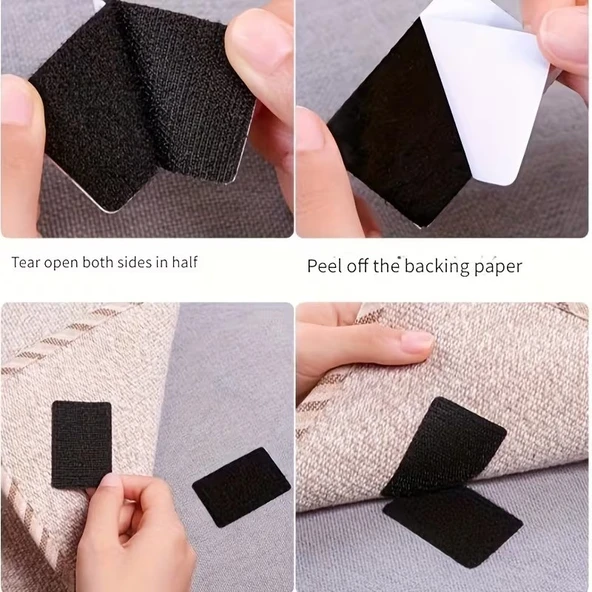 Tear open both sides in half

Peel off the backing paper