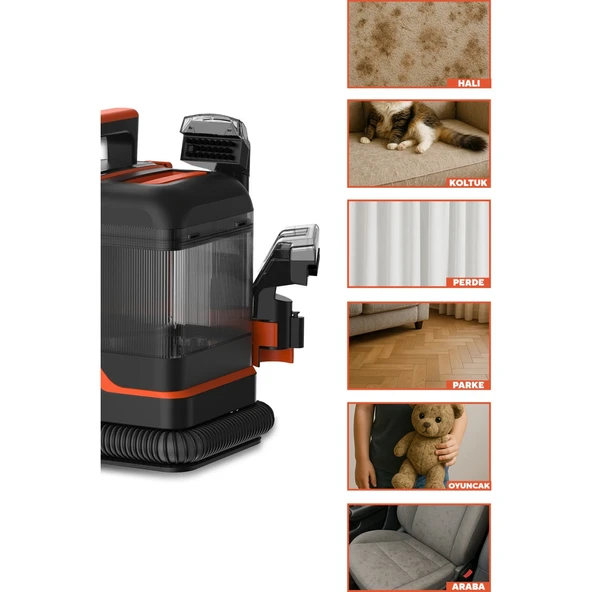 HALI

KOLTUK

PERDE

PARKE

OYUNCAK

ARABA