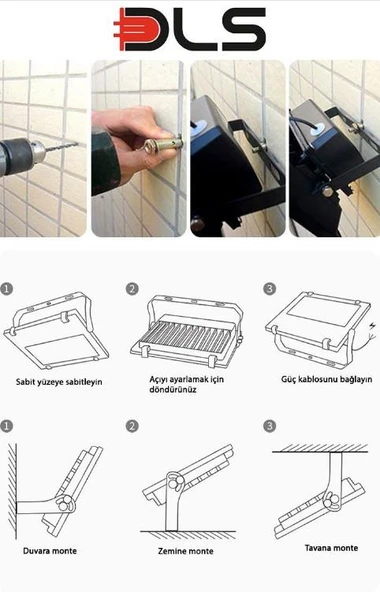 DLS

1
Sabit yüzeye sabitleyin

2
Açıyı ayarlamak için döndürünüz

3
Güç kablosunu bağlayın

1
Duvara monte

2
Zemine monte

3
Tavana monte