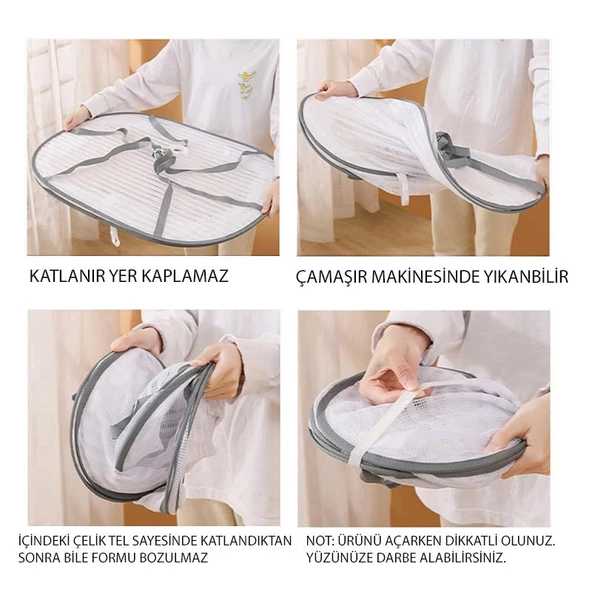 KATLANIR YER KAPLAMAZ

ÇAMAŞIR MAKİNESİNDE YIKANBİLİR

İÇİNDEKİ ÇELİK TEL SAYESİNDE KATLANDIKTAN SONRA BİLE FORMU BOZULMAZ

NOT: ÜRÜNÜ AÇARKEN DİKKATLİ OLUNUZ. YÜZÜNÜZE DARBE ALABİLİRSİNİZ.