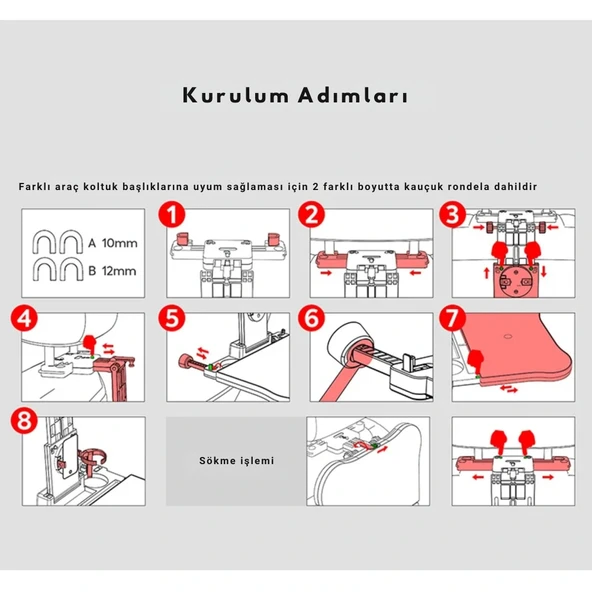 Kurulum Adımları

Farklı araç koltuk başlıklarına uyum sağlaması için 2 farklı boyutta kauçuk rondela dahildir

A 10mm

B 12mm

1

2

3

4

5

6

7

8

Sökme işlemi